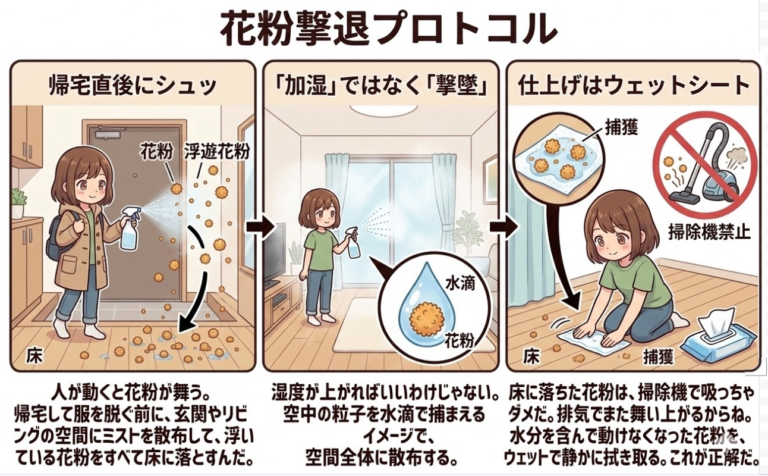 花粉撃退プロトコル

帰宅直後にシュッ

花粉
浮遊花粉
床

人が動くと花粉が舞う。帰宅して服を脱ぐ前に、玄関やリビングの空間にミストを散布して、浮いている花粉をすべて床に落とすんだ。

「加湿」ではなく「撃墜」

水滴
花粉

湿度が上がればいいわけじゃない。空中の粒子を水滴で捕まえるイメージで、空間全体に散布する。

仕上げはウェットシート

捕獲
掃除機禁止
床
捕獲

床に落ちた花粉は、掃除機で吸っちゃダメだ。排気でまた舞い上がるからね。水分を含んで動けなくなった花粉を、ウェットで静かに拭き取る。これが正解だ。